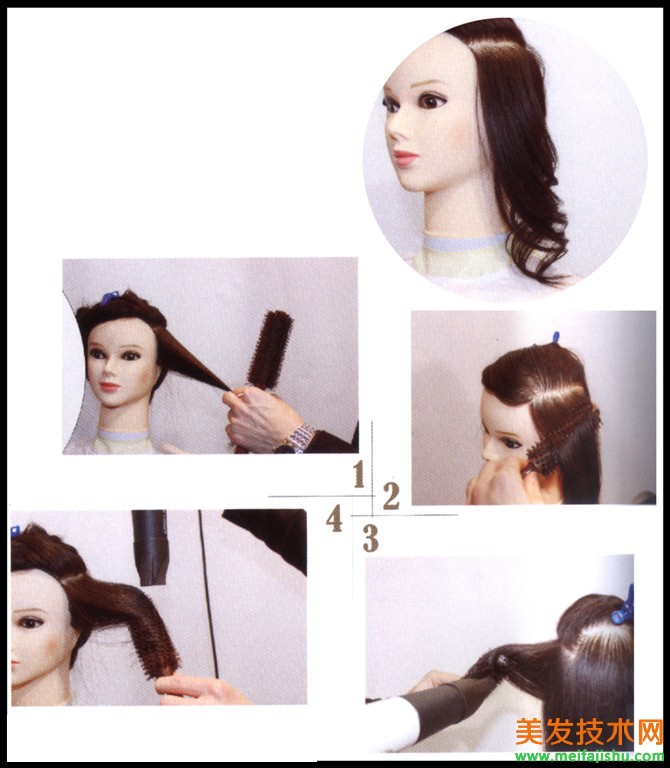 1
2
4
3
美发技术网
www.meifajishu.com